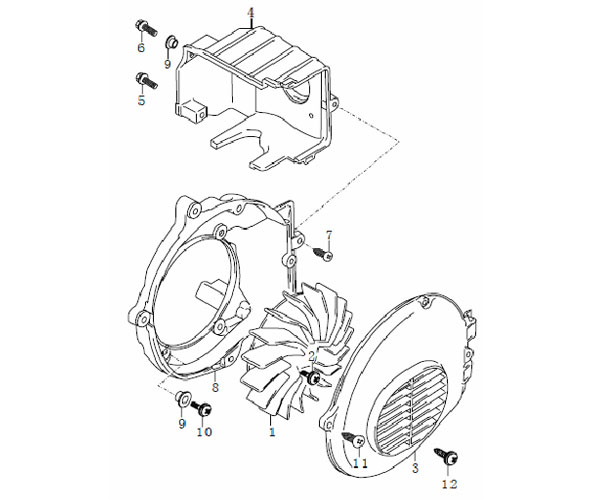 4
6
9
5
7
2
8
9
10
1
11
3
12